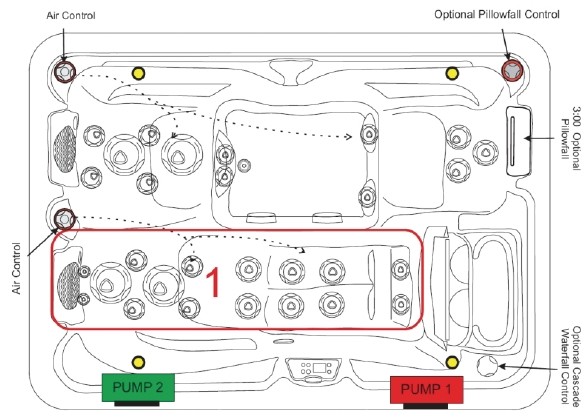 Air Control

Optional Pillowfall Control

3:00 Optional Pillowfall

Air Control

1

Optional Cascade Waterfall Control

PUMP 2

PUMP 1